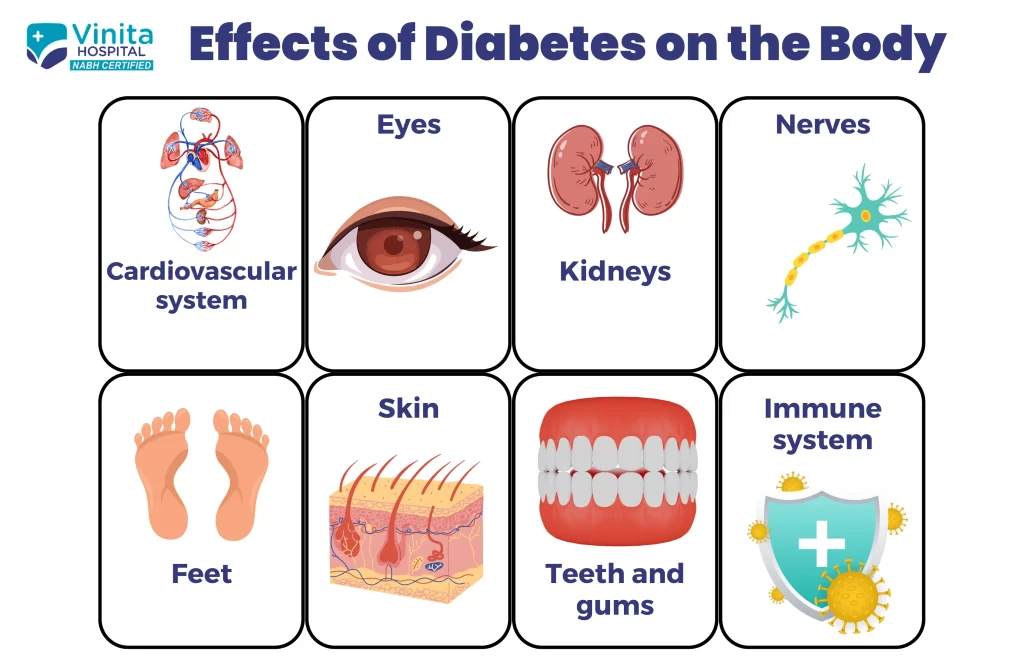 Vinita HOSPITAL NABH CERTIFIED

Effects of Diabetes on the Body

Cardiovascular system

Eyes

Kidneys

Nerves

Feet

Skin

Teeth and gums

Immune system